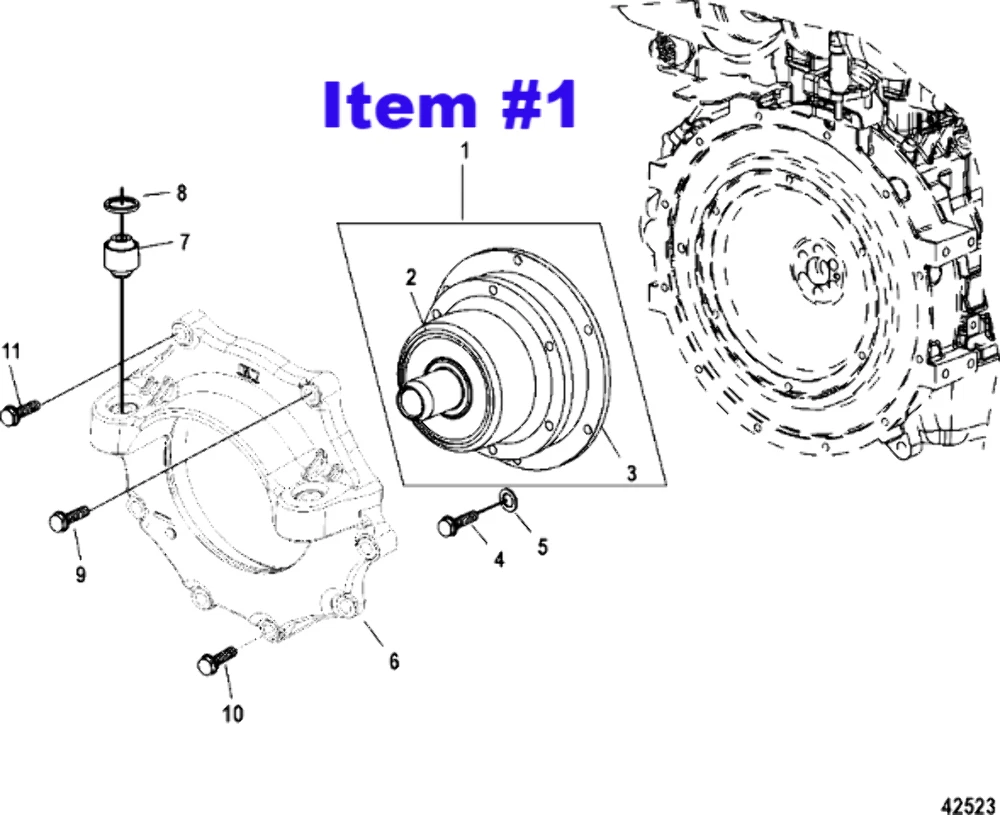 Item #1

1

8

7

2

11

3

9

4

5

6

10

42523